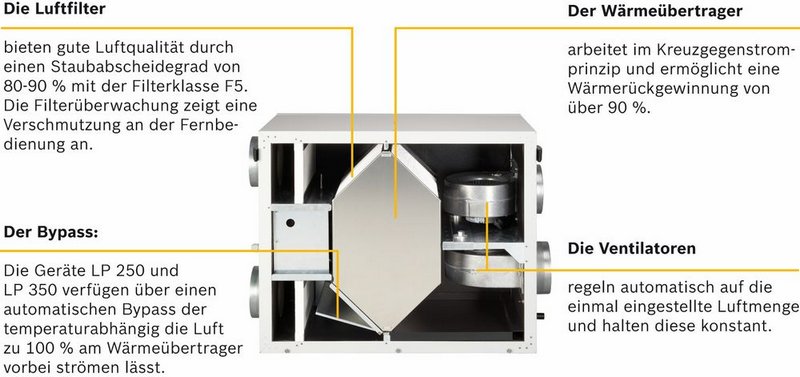 Die Luftfilter

bieten gute Luftqualität durch einen Staubabscheidegrad von 80-90 % mit der Filterklasse F5. Die Filterüberwachung zeigt eine Verschmutzung an der Fernbedienung an.

Der Bypass:

Die Geräte LP 250 und LP 350 verfügen über einen automatischen Bypass der temperaturabhängig die Luft zu 100 % am Wärmeübertrager vorbei strömen lässt.

Der Wärmeübertrager

arbeitet im Kreuzgegenstromprinzip und ermöglicht eine Wärmerückgewinnung von über 90 %.

Die Ventilatoren

regeln automatisch auf die einmal eingestellte Luftmenge und halten diese konstant.