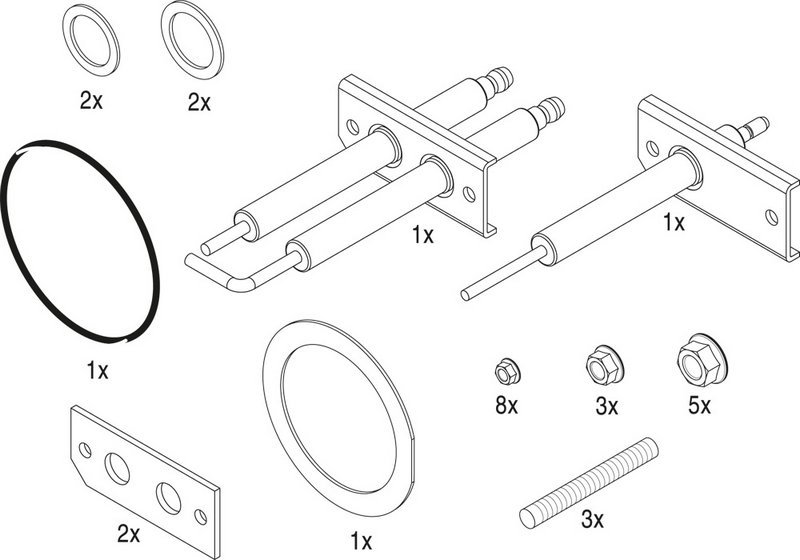 2x 2x

1x 1x

1x

8x 3x 5x

2x 1x 3x